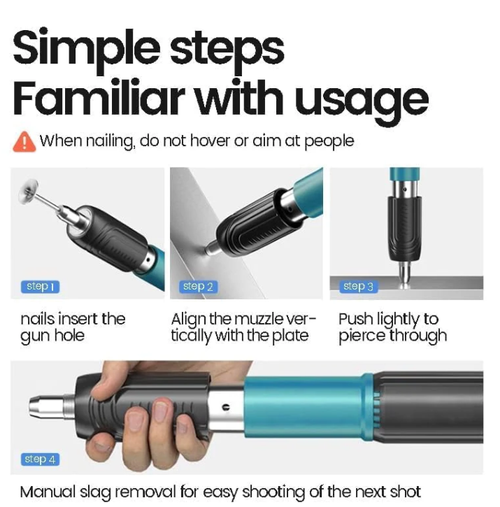 Simple steps
Familiar with usage

When nailing, do not hover or aim at people

step 1

nails insert the gun hole

step 2

Align the muzzle vertically with the plate

step 3

Push lightly to pierce through

step 4

Manual slag removal for easy shooting of the next shot