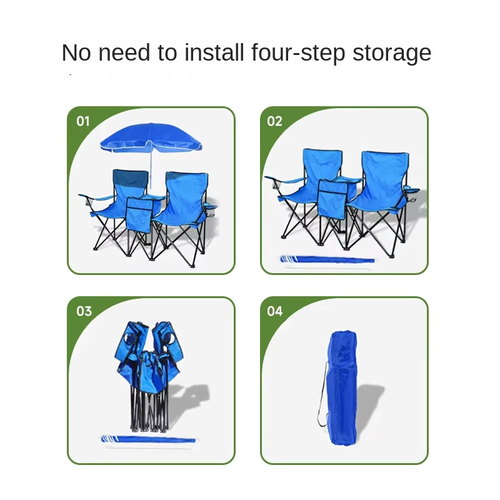 No need to install four-step storage

01

02

03

04