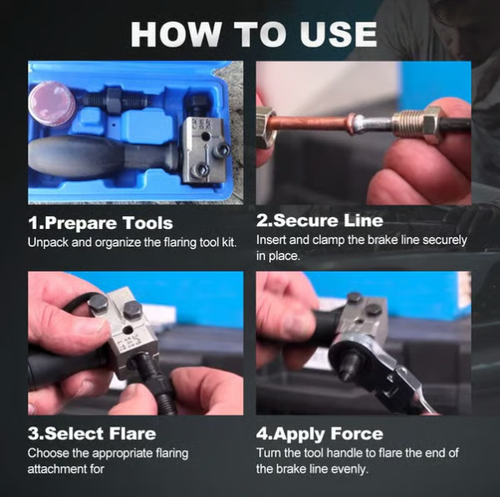 HOW TO USE

1.Prepare Tools
Unpack and organize the flaring tool kit.

2.Secure Line
Insert and clamp the brake line securely in place.

3.Select Flare
Choose the appropriate flaring attachment for

4.Apply Force
Turn the tool handle to flare the end of the brake line evenly.