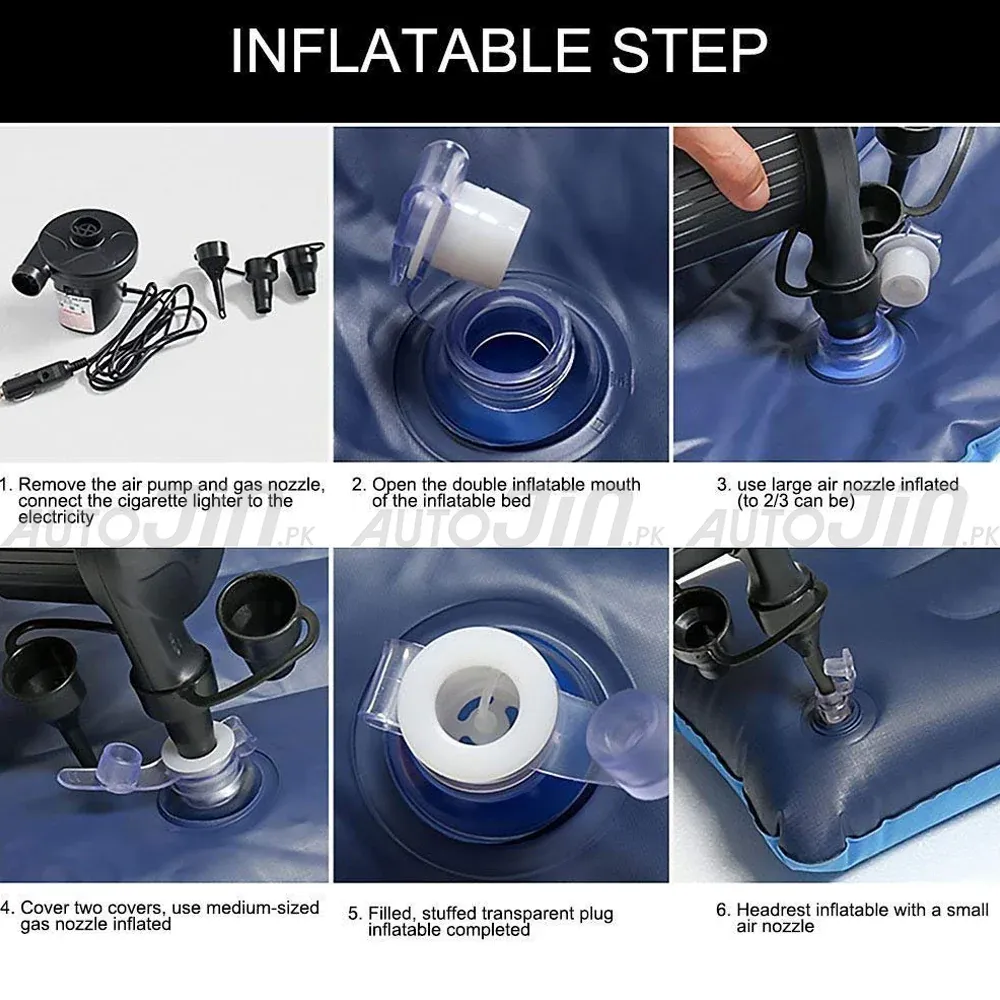 INFLATABLE STEP

1. Remove the air pump and gas nozzle, connect the cigarette lighter to the electricity

2. Open the double inflatable mouth of the inflatable bed

3. use large air nozzle inflated (to 2/3 can be)

AUTOJIN.PK AUTOJIN.PK AUTOJIN.PK

4. Cover two covers, use medium-sized gas nozzle inflated

5. Filled, stuffed transparent plug inflatable completed

6. Headrest inflatable with a small air nozzle