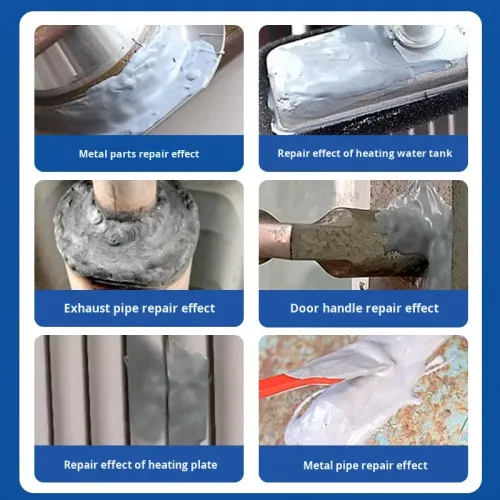 Metal parts repair effect

Repair effect of heating water tank

Exhaust pipe repair effect

Door handle repair effect

Repair effect of heating plate

Metal pipe repair effect