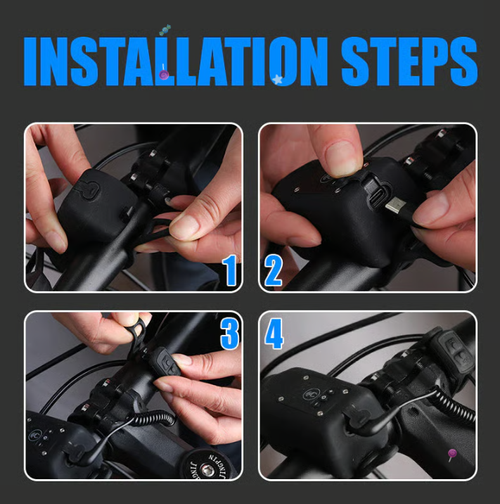 INSTALLATION STEPS

1

2

3

4