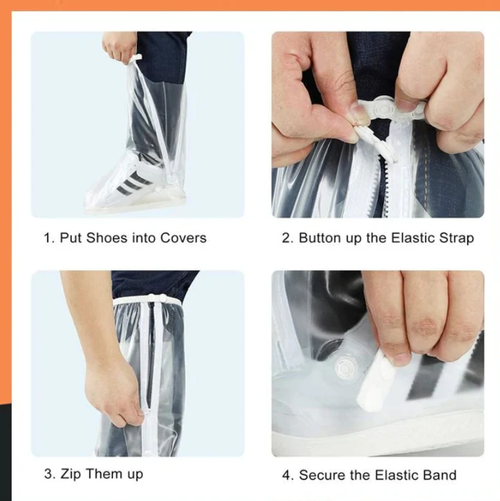 1. Put Shoes into Covers

2. Button up the Elastic Strap

3. Zip Them up

4. Secure the Elastic Band