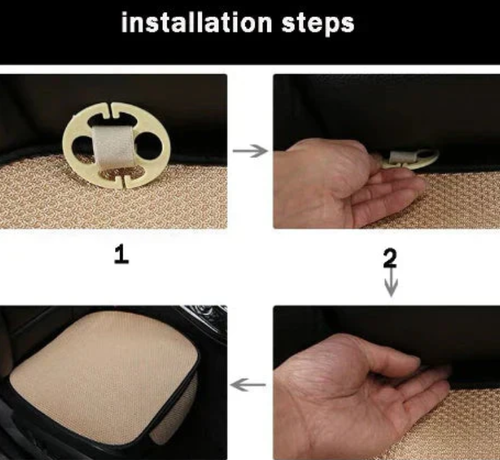 installation steps

1

2