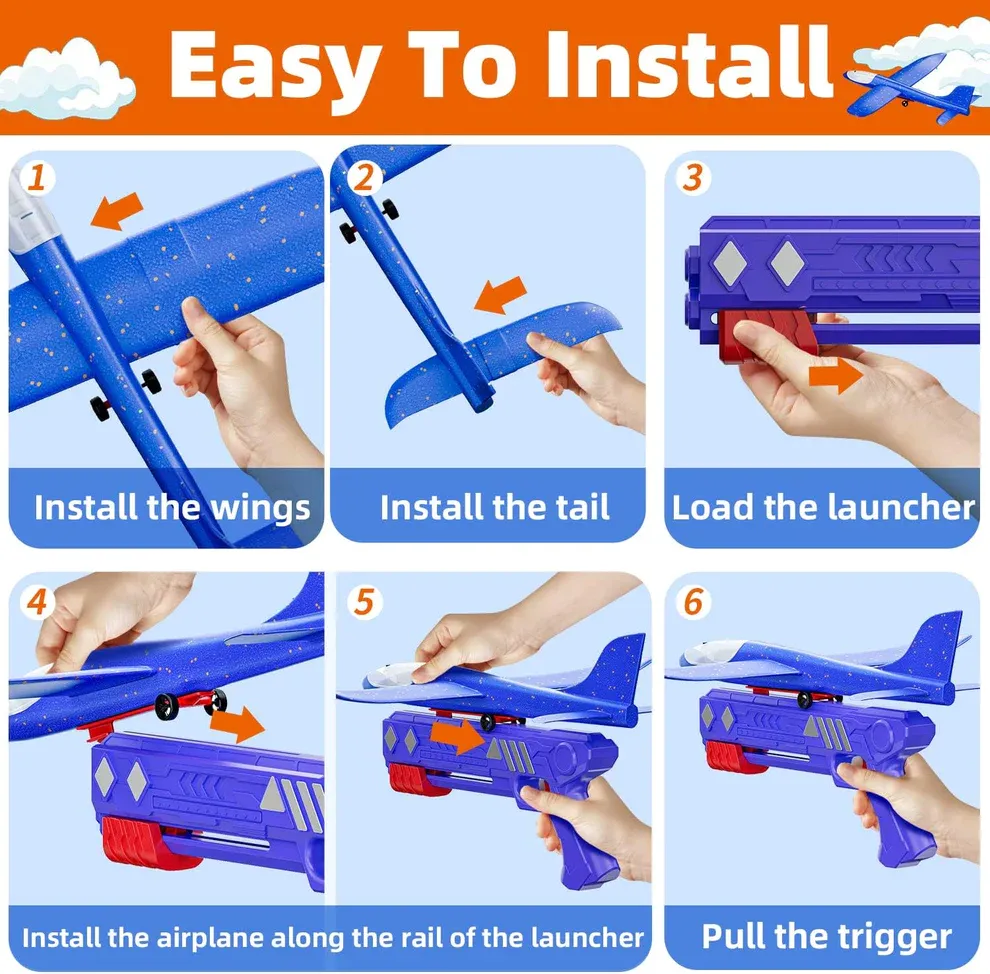 Easy To Install

1
Install the wings

2
Install the tail

3
Load the launcher

4

5

Install the airplane along the rail of the launcher

6
Pull the trigger