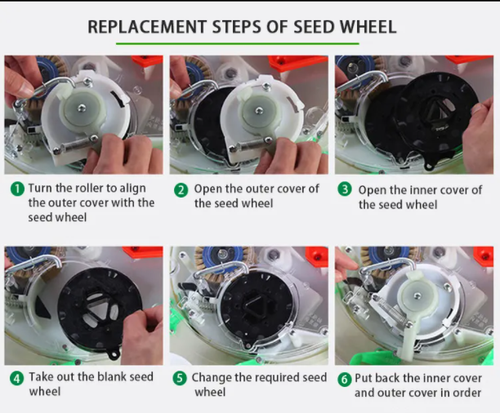 REPLACEMENT STEPS OF SEED WHEEL

1 Turn the roller to align the outer cover with the seed wheel

2 Open the outer cover of the seed wheel

3 Open the inner cover of the seed wheel

4 Take out the blank seed wheel

5 Change the required seed wheel

6 Put back the inner cover and outer cover in order