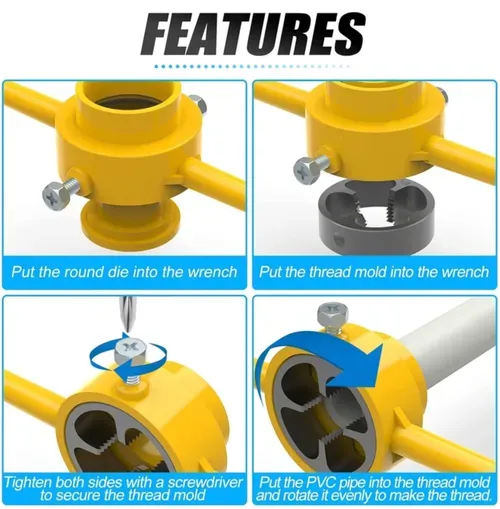 FEATURES

Put the round die into the wrench

Put the thread mold into the wrench

Tighten both sides with a screwdriver to secure the thread mold

Put the PVC pipe into the thread mold and rotate it evenly to make the thread.