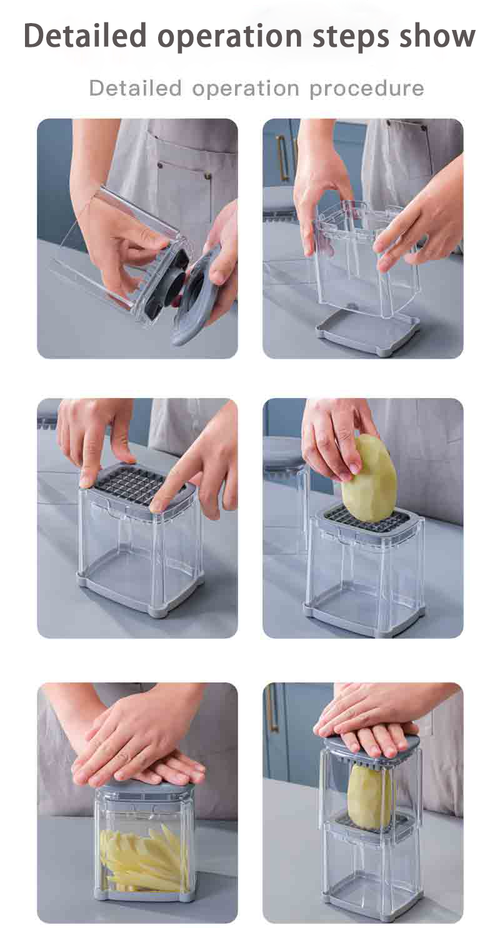 Detailed operation steps show

Detailed operation procedure