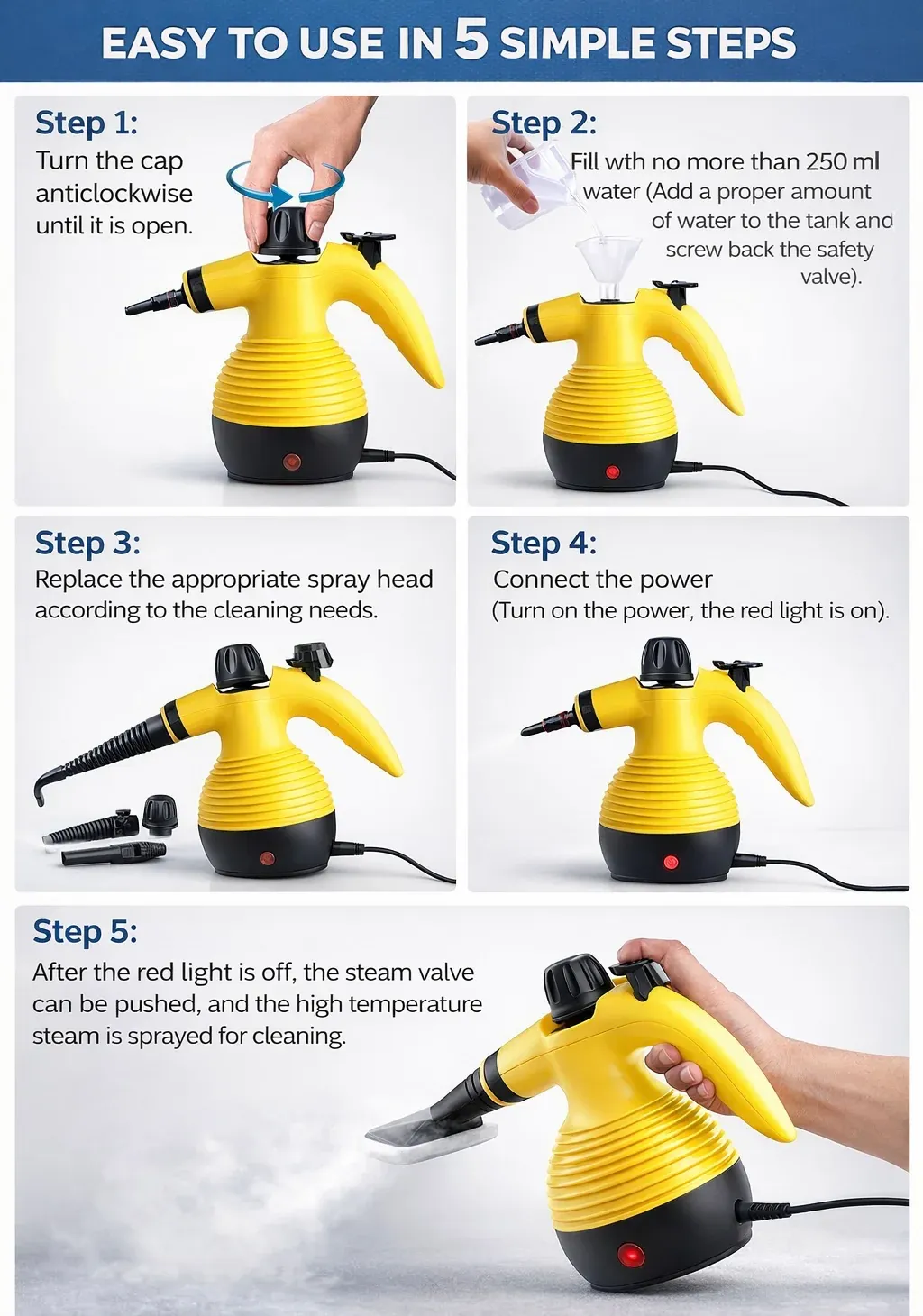 EASY TO USE IN 5 SIMPLE STEPS

Step 1:
Turn the cap anticlockwise until it is open.

Step 2:
Fill wth no more than 250 ml water (Add a proper amount of water to the tank and screw back the safety valve).

Step 3:
Replace the appropriate spray head according to the cleaning needs.

Step 4:
Connect the power (Turn on the power, the red light is on).

Step 5:
After the red light is off, the steam valve can be pushed, and the high temperature steam is sprayed for cleaning.