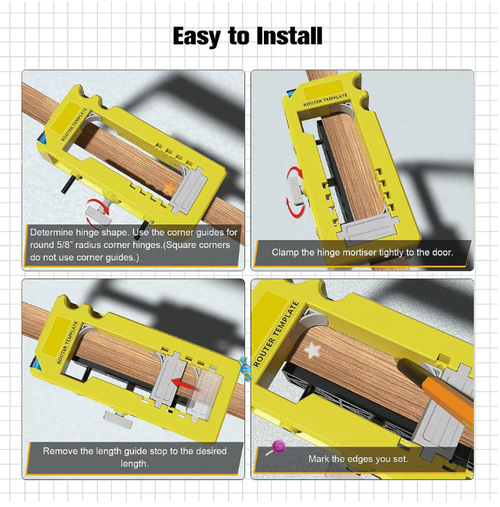 Easy to Install

ROUTER TEMPLATE

Determine hinge shape. Use the corner guides for round 5/8" radius corner hinges.(Square corners do not use corner guides.)

ROUTER TEMPLATE

Clamp the hinge mortiser tightly to the door.

ROUTER TEMPLATE

Remove the length guide stop to the desired length.

ROUTER TEMPLATE

Mark the edges you set.