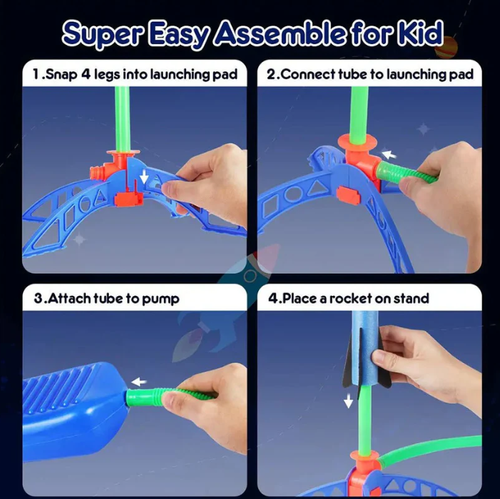 Super Easy Assemble for Kid

1.Snap 4 legs into launching pad

2.Connect tube to launching pad

3.Attach tube to pump

4.Place a rocket on stand