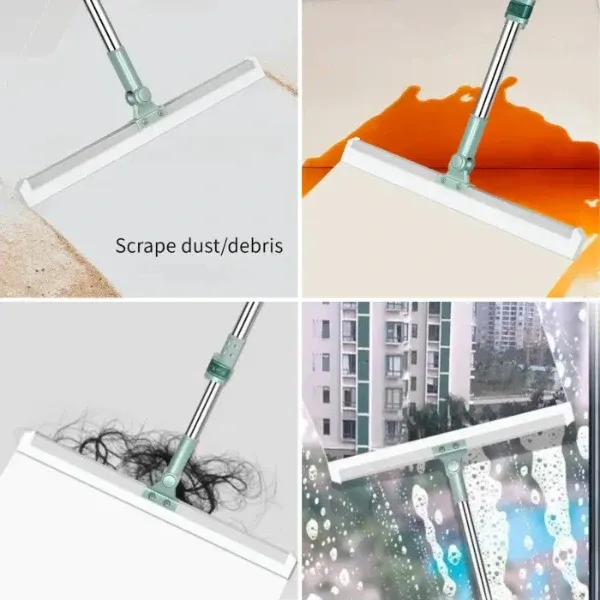 Scrape dust/debris