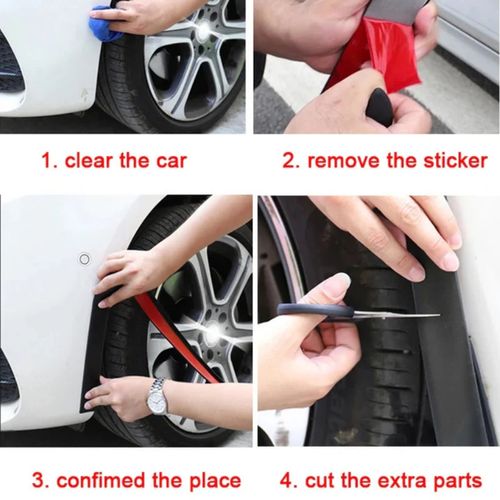 1. clear the car

2. remove the sticker

3. confimed the place

4. cut the extra parts