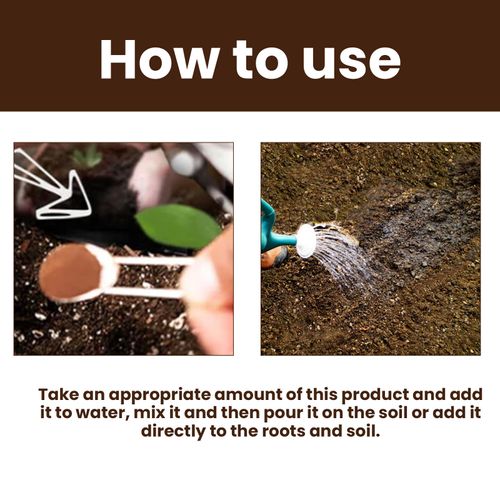 How to use

Take an appropriate amount of this product and add it to water, mix it and then pour it on the soil or add it directly to the roots and soil.