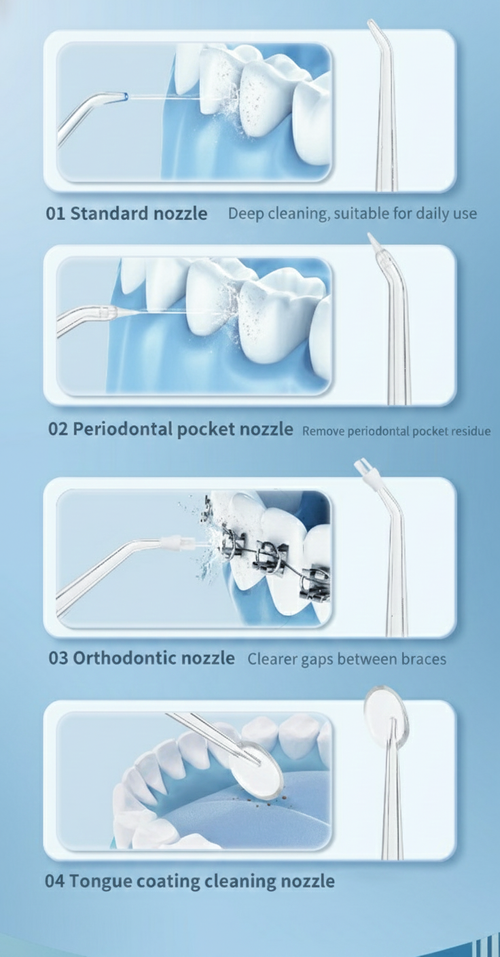 01 Standard nozzle Deep cleaning, suitable for daily use

02 Periodontal pocket nozzle Remove periodontal pocket residue

03 Orthodontic nozzle Clearer gaps between braces

04 Tongue coating cleaning nozzle