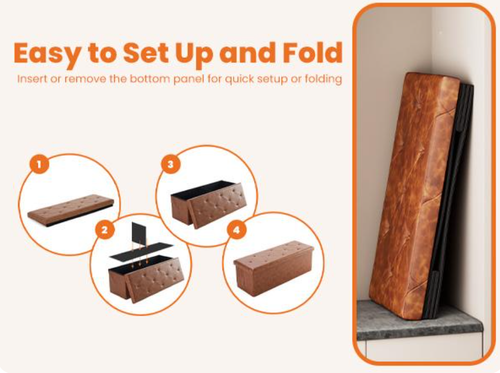 Easy to Set Up and Fold

Insert or remove the bottom panel for quick setup or folding

1

2

3

4