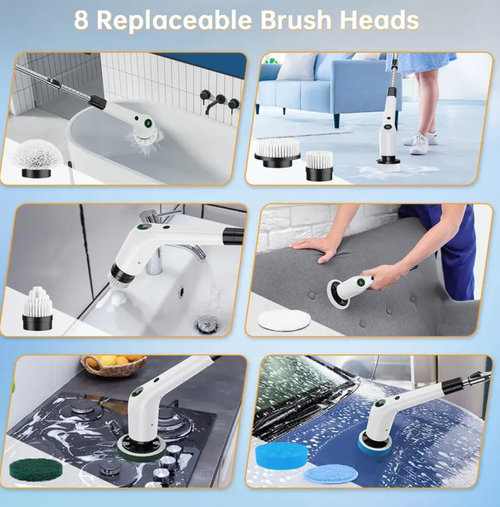 8 Replaceable Brush Heads