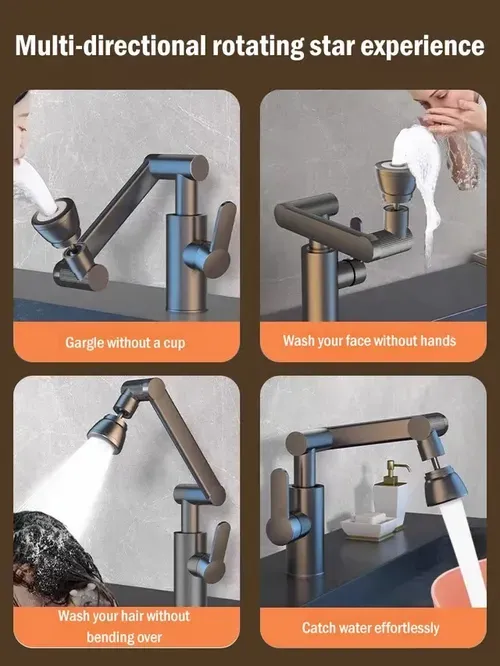 Multi-directional rotating star experience

Gargle without a cup

Wash your face without hands

Wash your hair without bending over

Catch water effortlessly