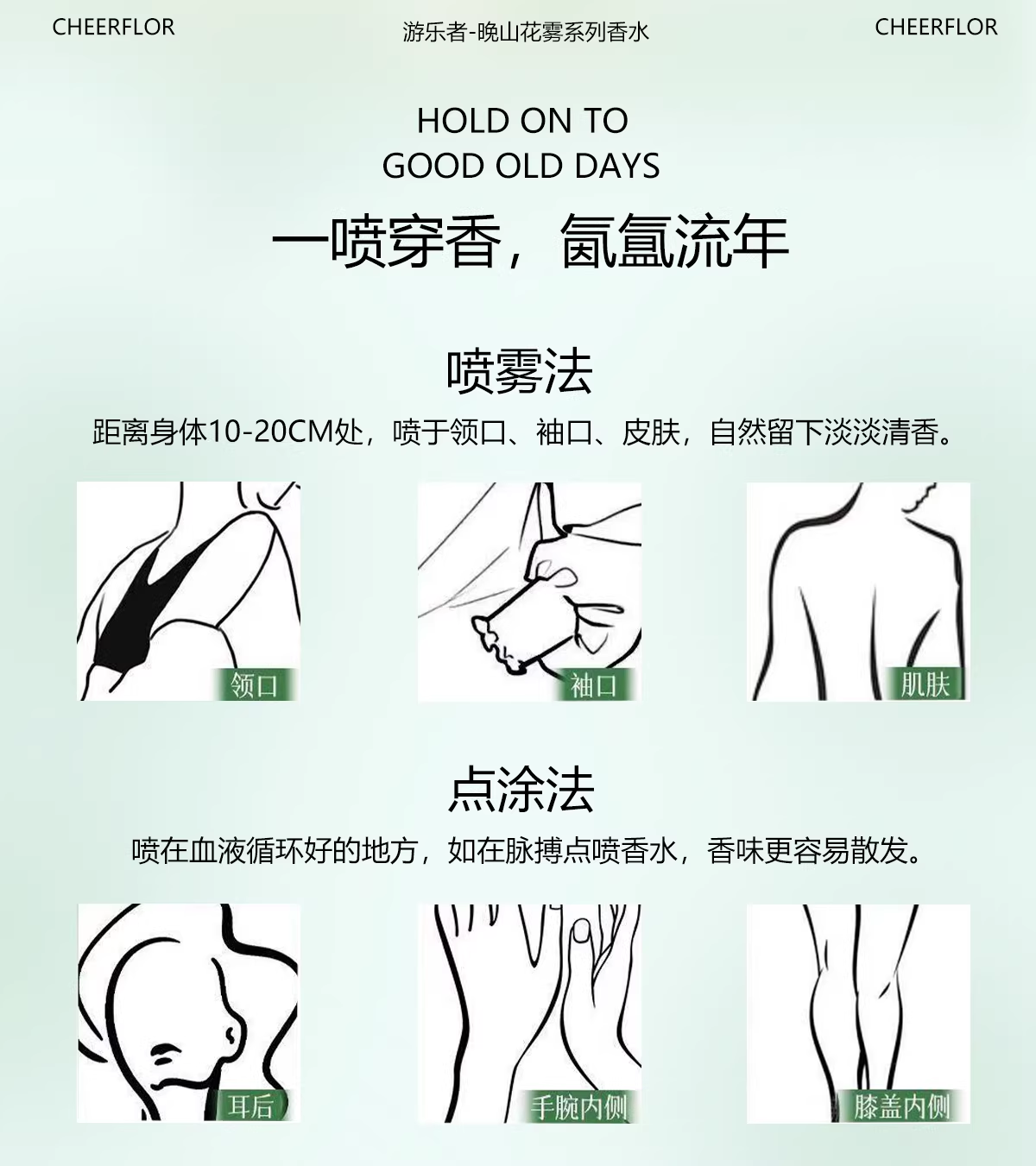 CHEERFLOR

游乐者-晚山花雾系列香水

CHEERFLOR

HOLD ON TO
GOOD OLD DAYS

一喷穿香，氤氲流年

喷雾法

距离身体10-20CM处，喷于领口、袖口、皮肤，自然留下淡淡清香。

领口

袖口

肌肤

点涂法

喷在血液循环好的地方，如在脉搏点喷香水，香味更容易散发。

耳后

手腕内侧

膝盖内侧