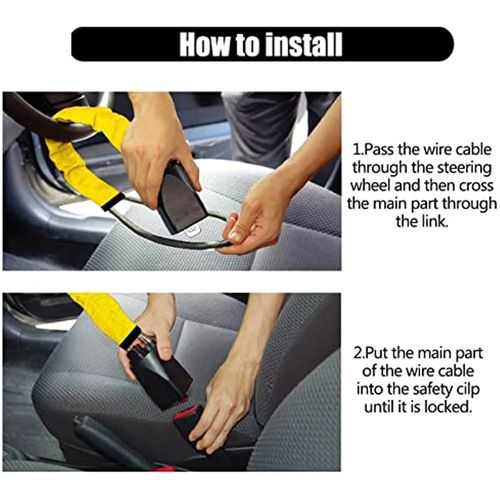 How to install

1.Pass the wire cable through the steering wheel and then cross the main part through the link.

2.Put the main part of the wire cable into the safety cilp until it is locked.