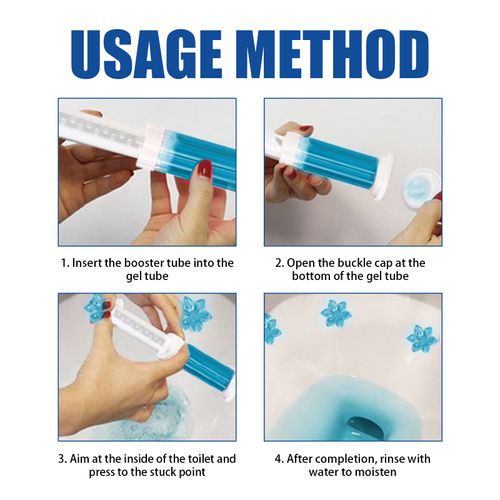 USAGE METHOD

1. Insert the booster tube into the gel tube

2. Open the buckle cap at the bottom of the gel tube

3. Aim at the inside of the toilet and press to the stuck point

4. After completion, rinse with water to moisten