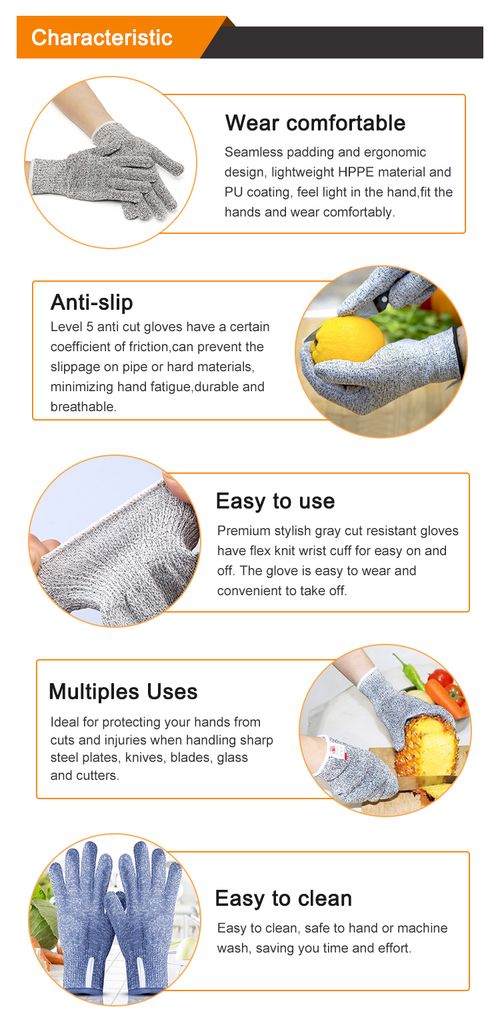 Characteristic

Wear comfortable

Seamless padding and ergonomic design, lightweight HPPE material and PU coating, feel light in the hand,fit the hands and wear comfortably.

Anti-slip

Level 5 anti cut gloves have a certain coefficient of friction,can prevent the slippage on pipe or hard materials, minimizing hand fatigue,durable and breathable.

Easy to use

Premium stylish gray cut resistant gloves have flex knit wrist cuff for easy on and off. The glove is easy to wear and convenient to take off.

Multiples Uses

Ideal for protecting your hands from cuts and injuries when handling sharp steel plates, knives, blades, glass and cutters.

Easy to clean

Easy to clean, safe to hand or machine wash, saving you time and effort.