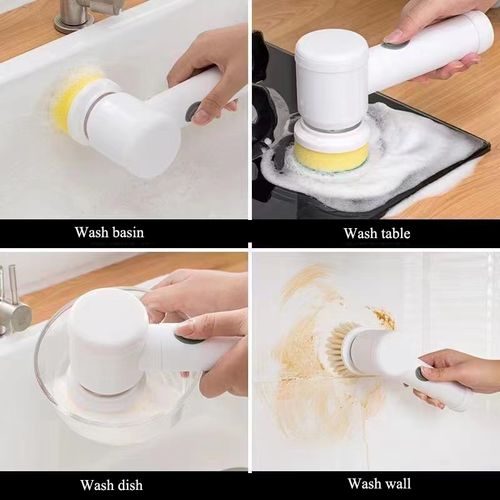 Wash basin

Wash table

Wash dish

Wash wall