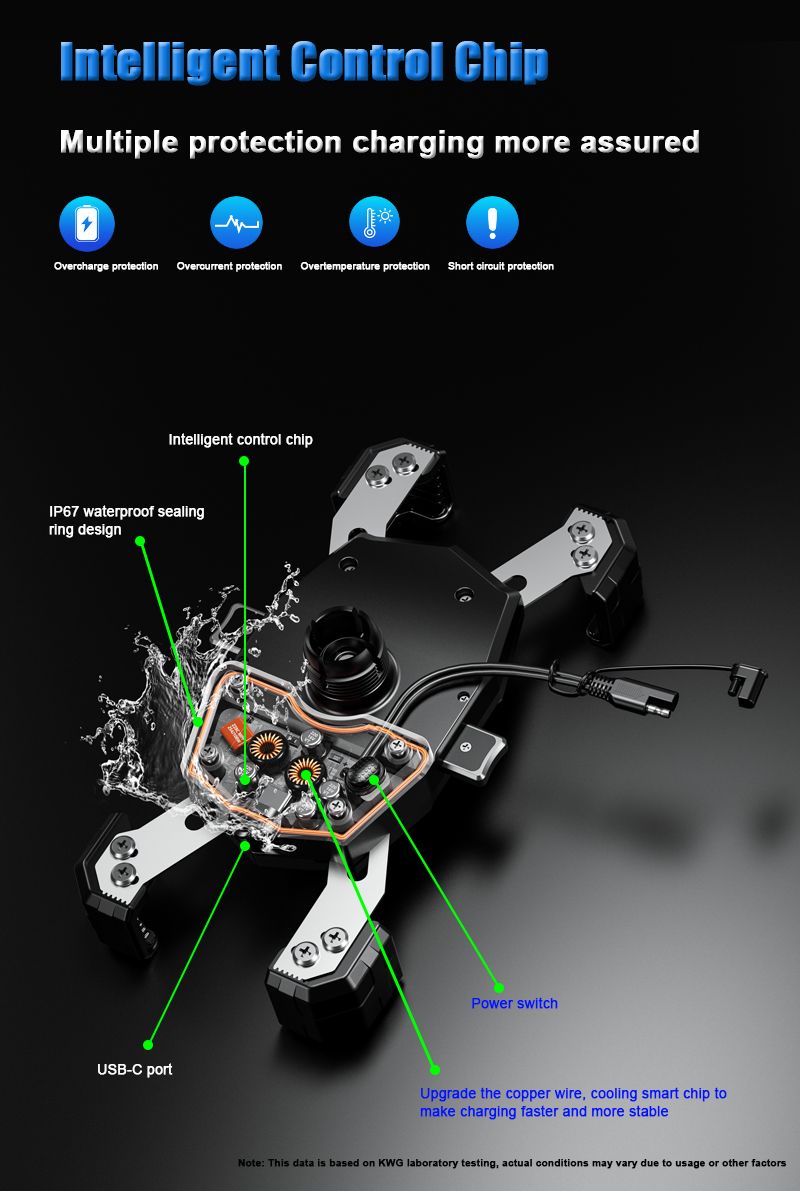 Intelligent Control Chip

Multiple protection charging more assured

Overcharge protection
Overcurrent protection
Overtemperature protection
Short circuit protection

Intelligent control chip

IP67 waterproof sealing ring design

Power switch

USB-C port

Upgrade the copper wire, cooling smart chip to make charging faster and more stable

Note: This data is based on KWG laboratory testing, actual conditions may vary due to usage or other factors