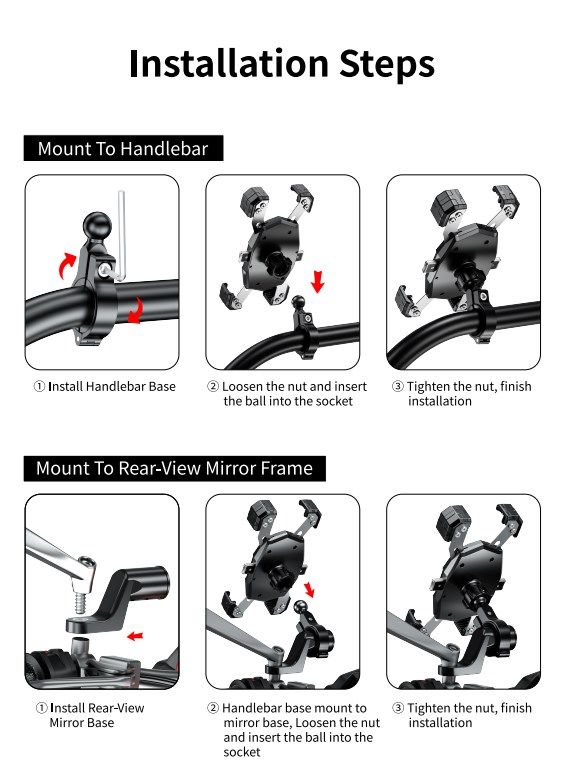 Installation Steps

Mount To Handlebar

① Install Handlebar Base

② Loosen the nut and insert the ball into the socket

③ Tighten the nut, finish installation

Mount To Rear-View Mirror Frame

① Install Rear-View Mirror Base

② Handlebar base mount to mirror base, Loosen the nut and insert the ball into the socket

③ Tighten the nut, finish installation