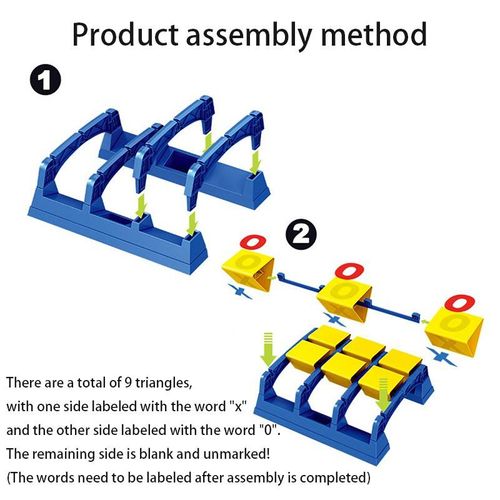 Product assembly method

1

2

There are a total of 9 triangles, with one side labeled with the word "x" and the other side labeled with the word "0". The remaining side is blank and unmarked! (The words need to be labeled after assembly is completed)