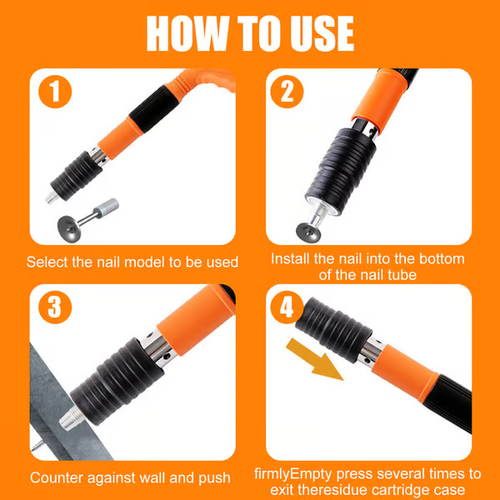 HOW TO USE

1

Select the nail model to be used

2

Install the nail into the bottom of the nail tube

3

Counter against wall and push

4

firmlyEmpty press several times to exit theresidue cartridge case