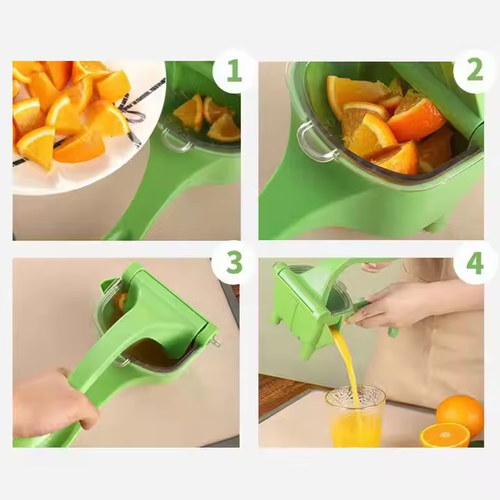 1

2

3

4