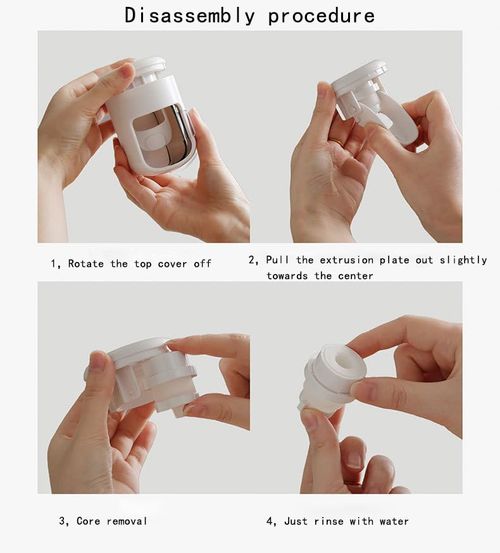 Disassembly procedure

1, Rotate the top cover off

2, Pull the extrusion plate out slightly towards the center

3, Core removal

4, Just rinse with water