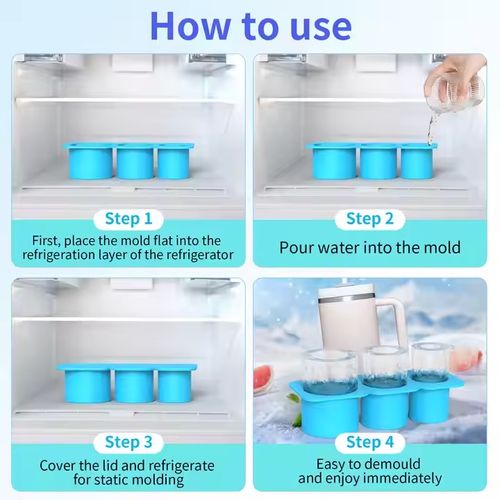 How to use

Step 1
First, place the mold flat into the refrigeration layer of the refrigerator

Step 2
Pour water into the mold

Step 3
Cover the lid and refrigerate for static molding

Step 4
Easy to demould and enjoy immediately