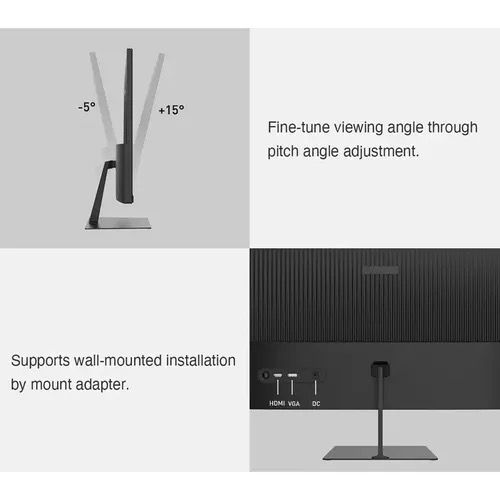 -5°

+15°

Fine-tune viewing angle through pitch angle adjustment.

Supports wall-mounted installation by mount adapter.

HDMI VGA DC