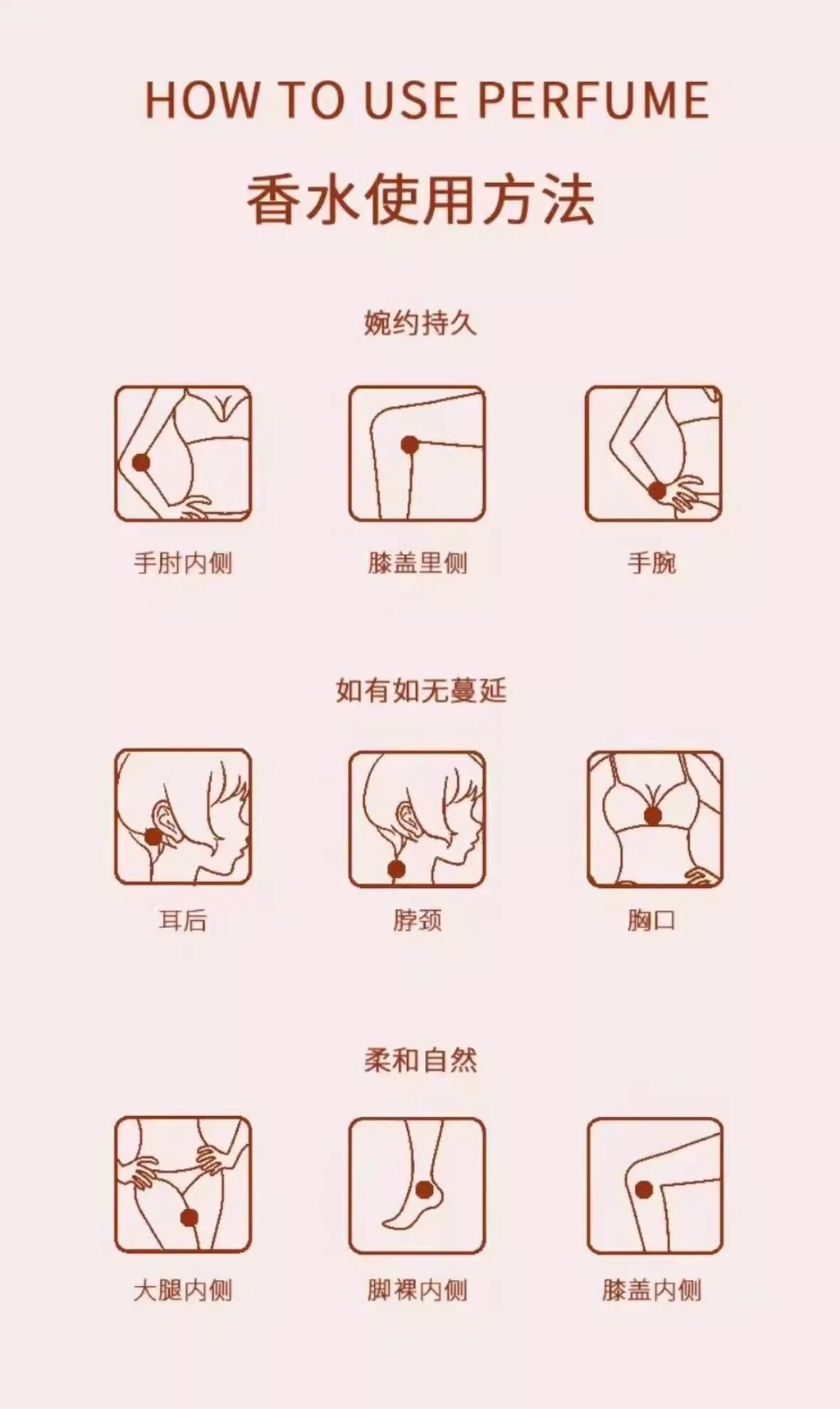 HOW TO USE PERFUME

香水使用方法

婉约持久

手肘内侧

膝盖里侧

手腕

如有如无蔓延

耳后

脖颈

胸口

柔和自然

大腿内侧

脚裸内侧

膝盖内侧