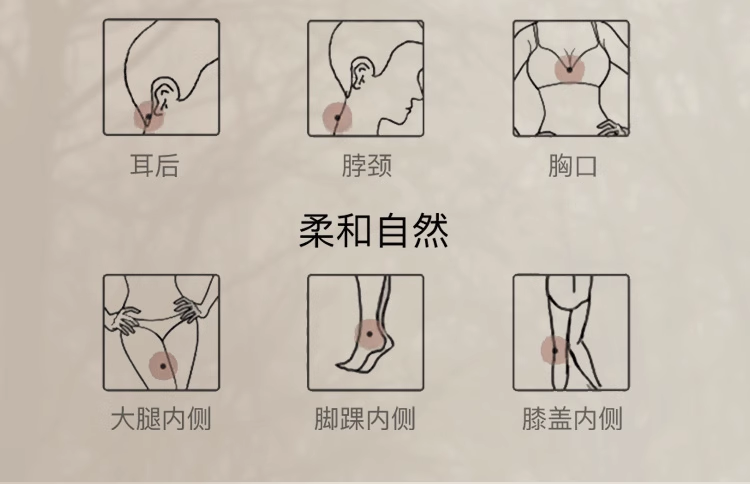 耳后

脖颈

胸口

柔和自然

大腿内侧

脚踝内侧

膝盖内侧