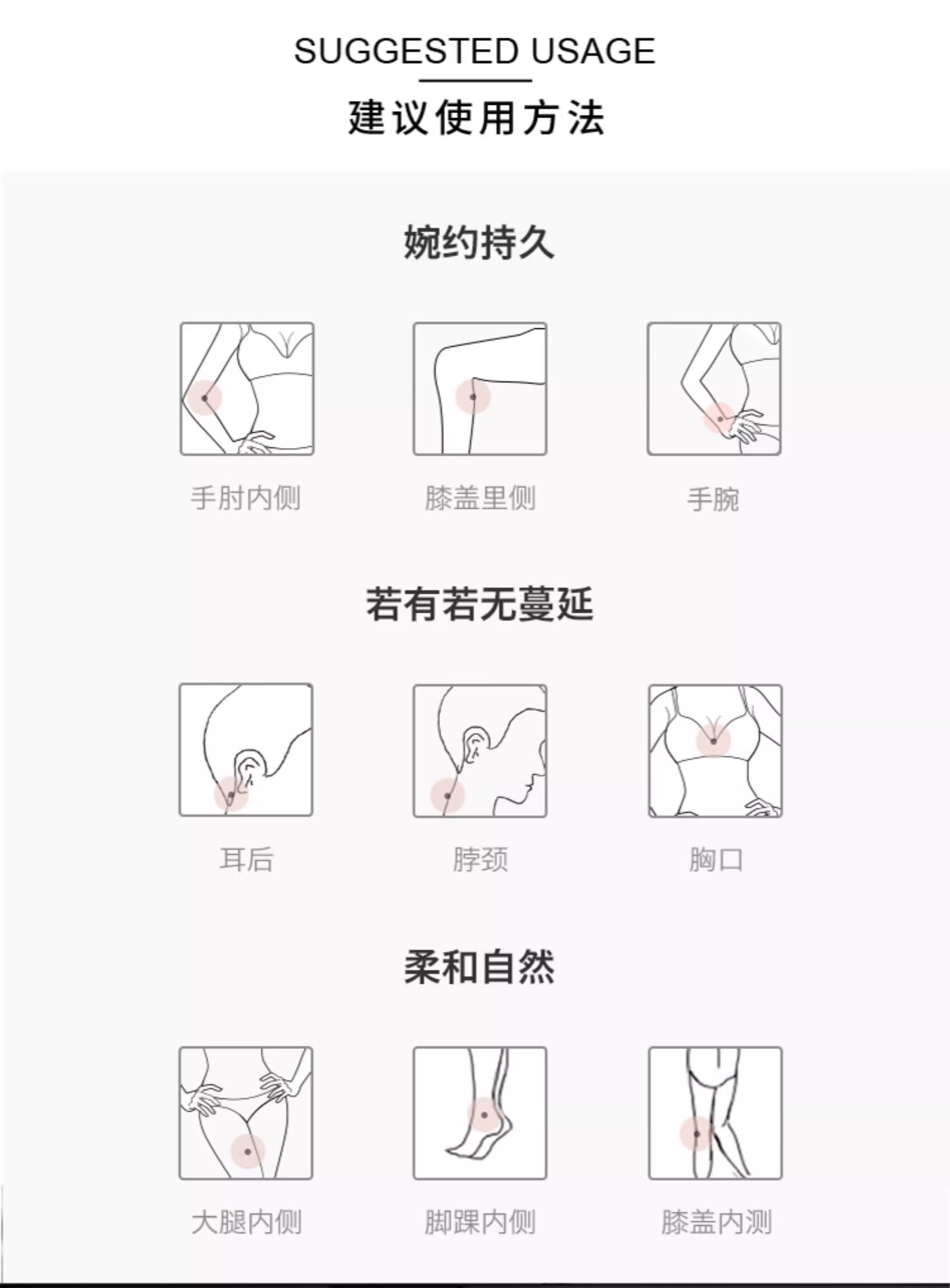 SUGGESTED USAGE

建议使用方法

婉约持久

手肘内侧

膝盖里侧

手腕

若有若无蔓延

耳后

脖颈

胸口

柔和自然

大腿内侧

脚踝内侧

膝盖内测