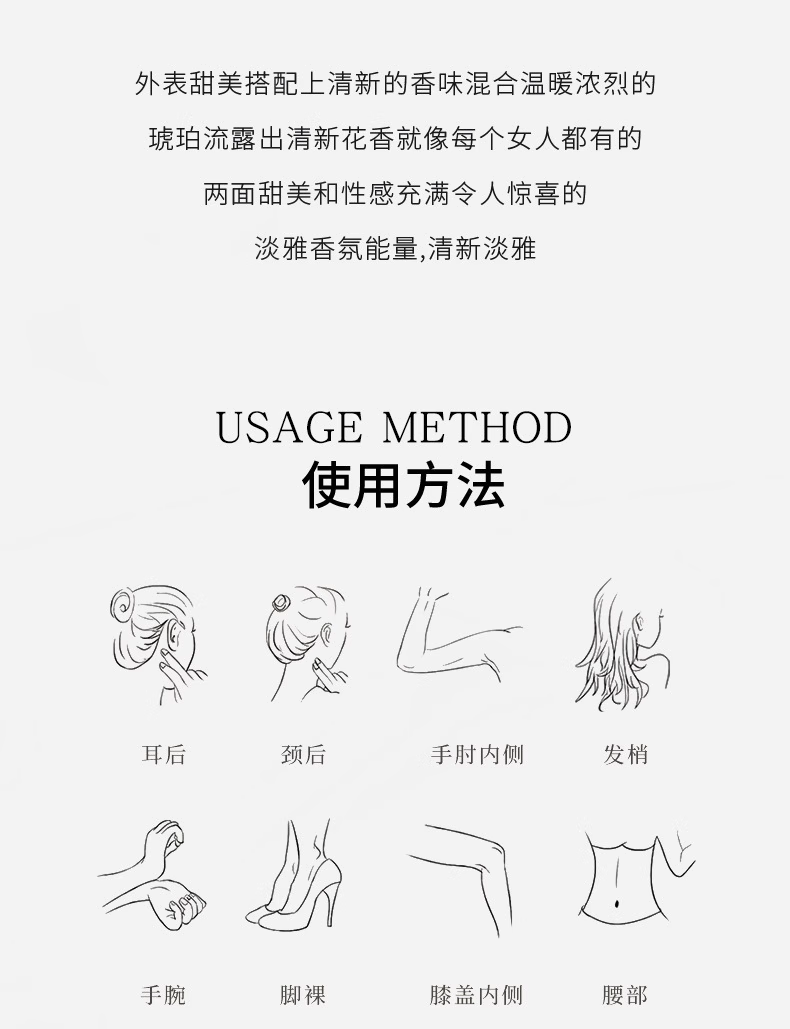 外表甜美搭配上清新的香味混合温暖浓烈的
琥珀流露出清新花香就像每个女人都有的
两面甜美和性感充满令人惊喜的
淡雅香氛能量,清新淡雅

USAGE METHOD
使用方法

耳后
颈后
手肘内侧
发梢

手腕
脚裸
膝盖内侧
腰部