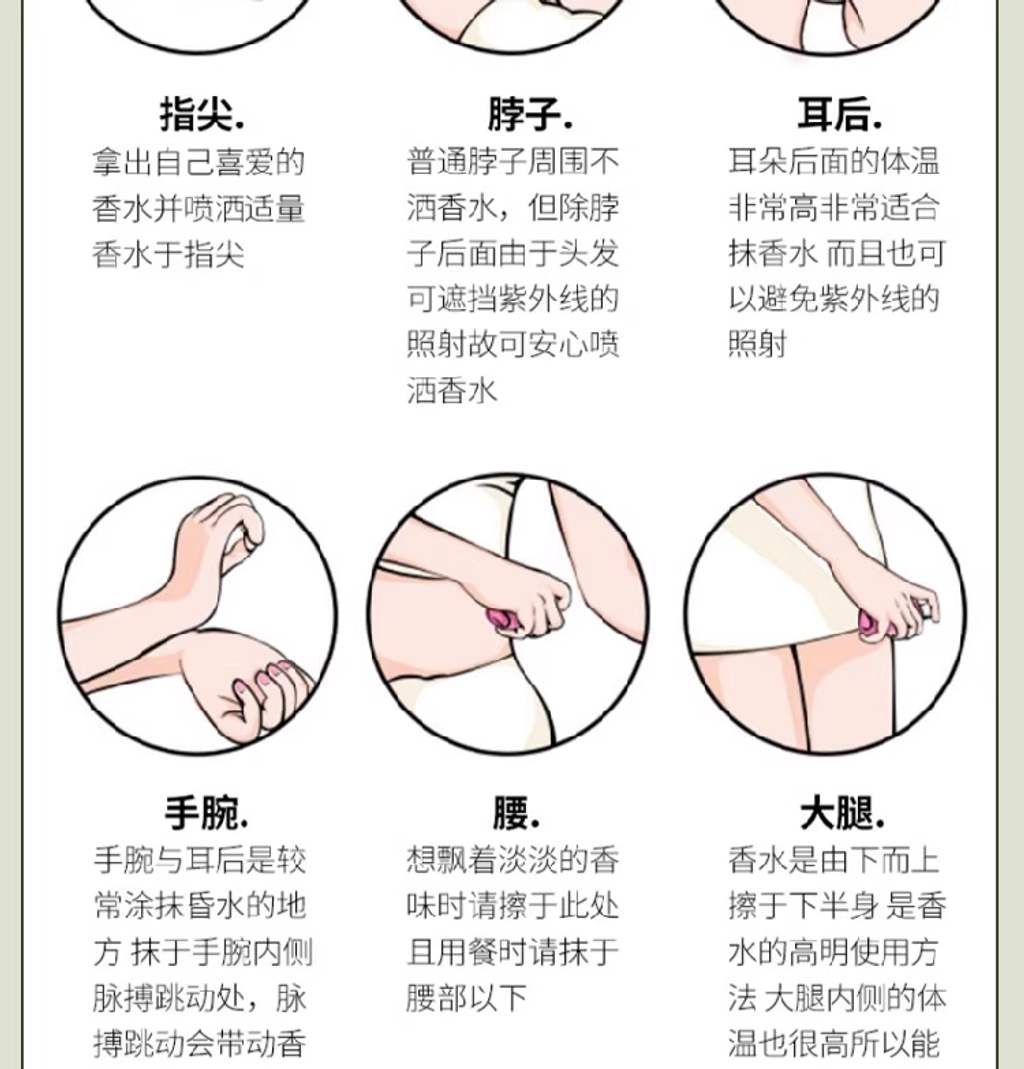 指尖.

拿出自己喜爱的香水并喷洒适量香水于指尖

脖子.

普通脖子周围不洒香水，但除脖子后面由于头发可遮挡紫外线的照射故可安心喷洒香水

耳后.

耳朵后面的体温非常高非常适合抹香水 而且也可以避免紫外线的照射

手腕.

手腕与耳后是较常涂抹昏水的地方 抹于手腕内侧脉搏跳动处，脉搏跳动会带动香

腰.

想飘着淡淡的香味时请擦于此处且用餐时请抹于腰部以下

大腿.

香水是由下而上擦于下半身 是香水的高明使用方法 大腿内侧的体温也很高所以能