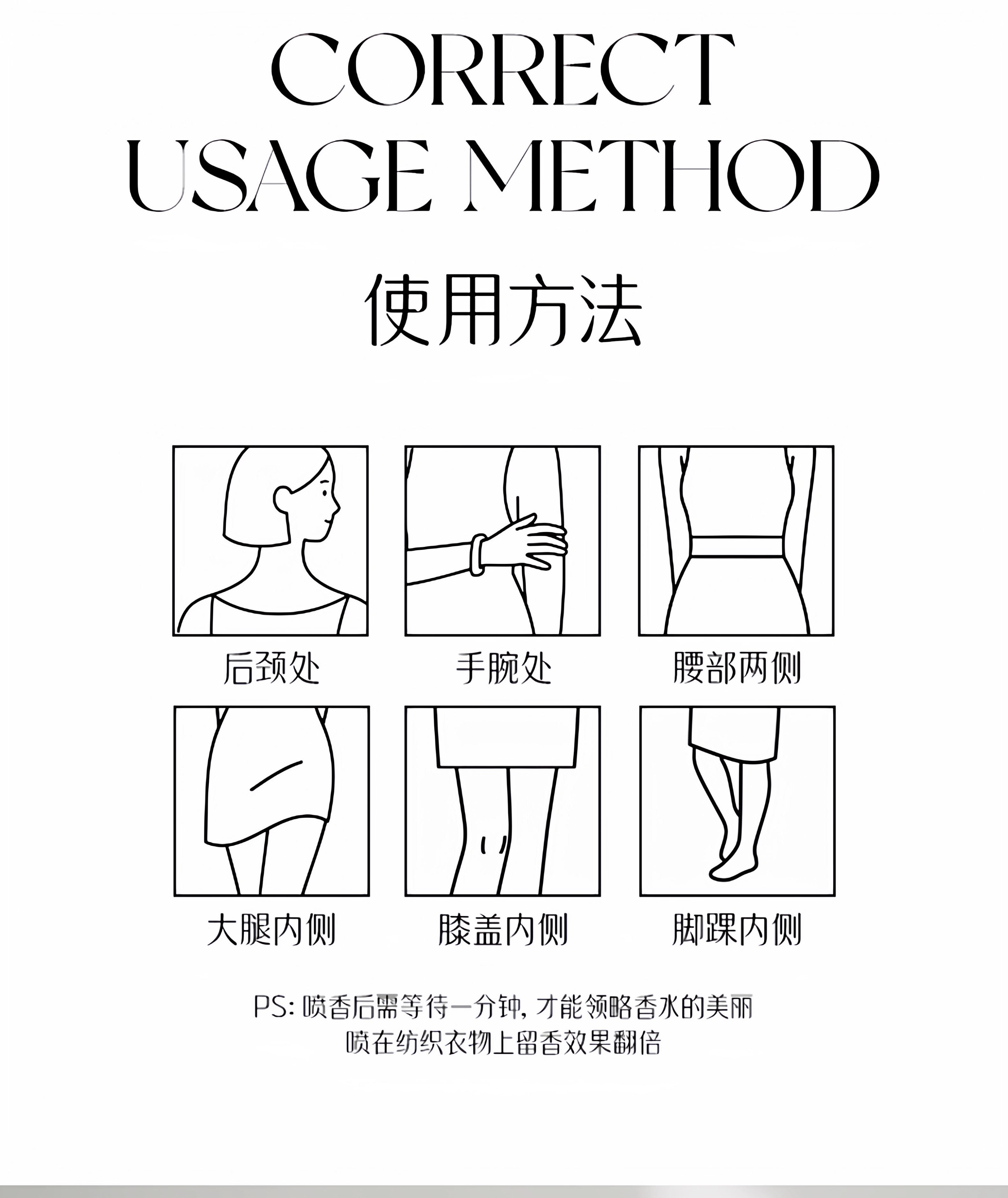 CORRECT USAGE METHOD

使用方法

后颈处

手腕处

腰部两侧

大腿内侧

膝盖内侧

脚踝内侧

PS: 喷香后需等待一分钟, 才能领略香水的美丽
喷在纺织衣物上留香效果翻倍