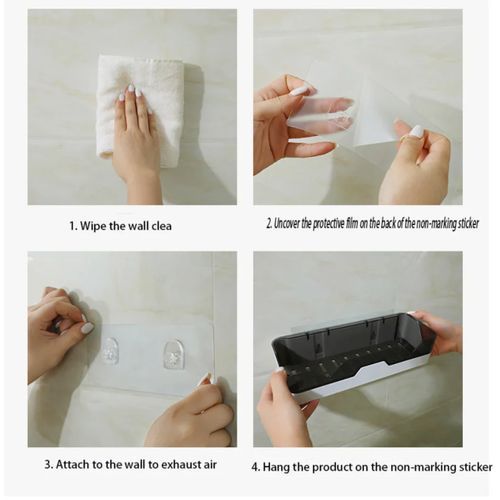 1. Wipe the wall clea

2. Uncover the protective film on the back of the non-marking sticker

3. Attach to the wall to exhaust air

4. Hang the product on the non-marking sticker