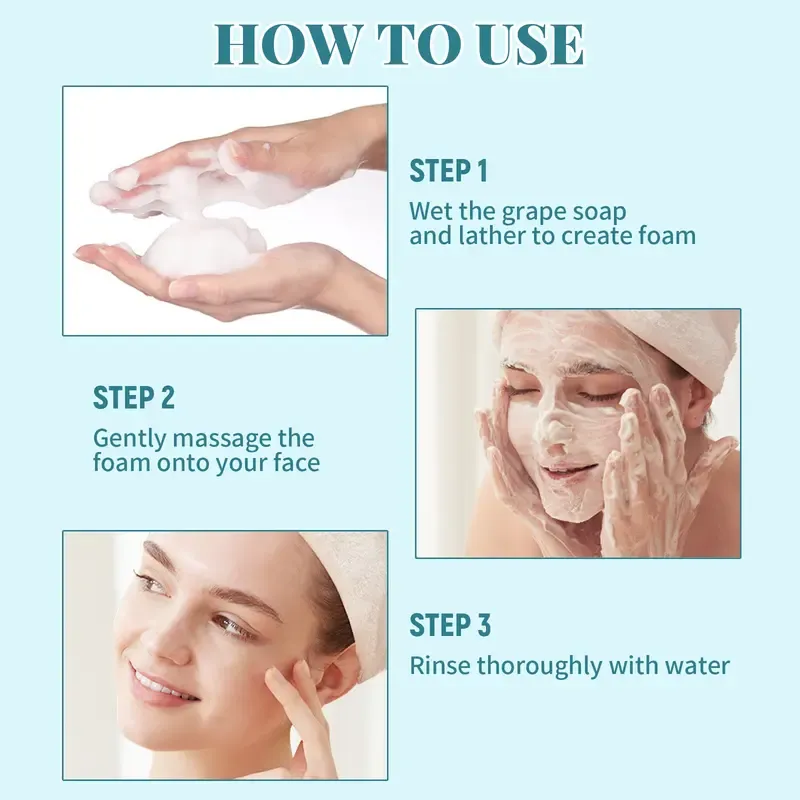 HOW TO USE

STEP 1

Wet the grape soap and lather to create foam

STEP 2

Gently massage the foam onto your face

STEP 3

Rinse thoroughly with water