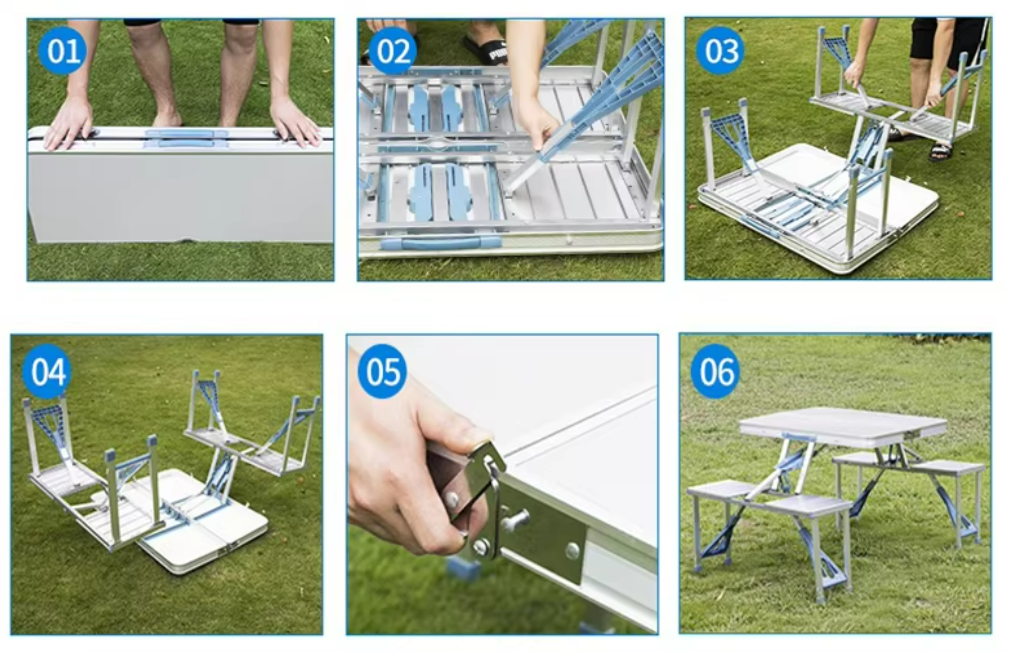 01

02

03

04

05

06