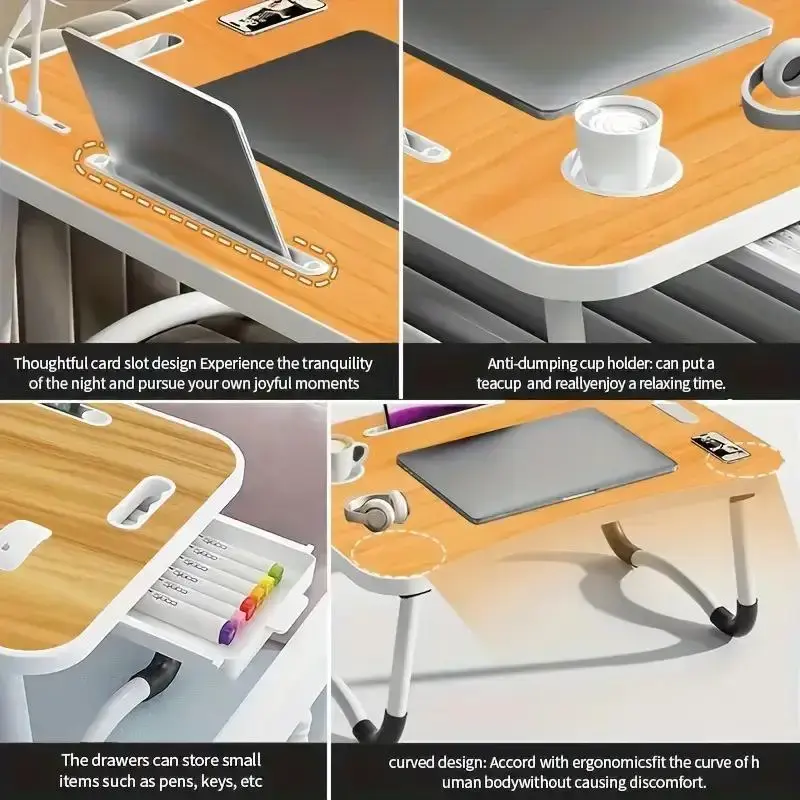 Thoughtful card slot design Experience the tranquility of the night and pursue your own joyful moments

Anti-dumping cup holder: can put a teacup and reallyenjoy a relaxing time.

The drawers can store small items such as pens, keys, etc

curved design: Accord with ergonomicsfit the curve of h uman bodywithout causing discomfort.