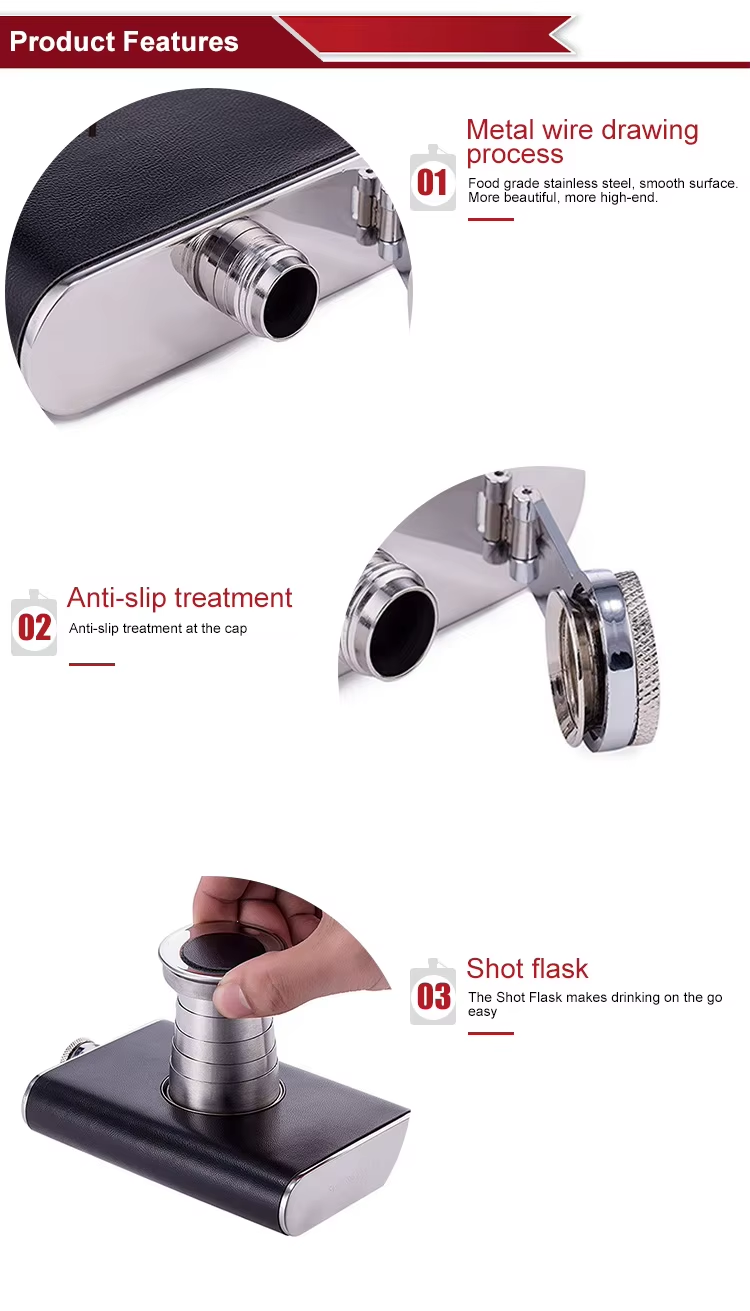 Product Features

01
Metal wire drawing process
Food grade stainless steel, smooth surface. More beautiful, more high-end.

02
Anti-slip treatment
Anti-slip treatment at the cap

03
Shot flask
The Shot Flask makes drinking on the go easy