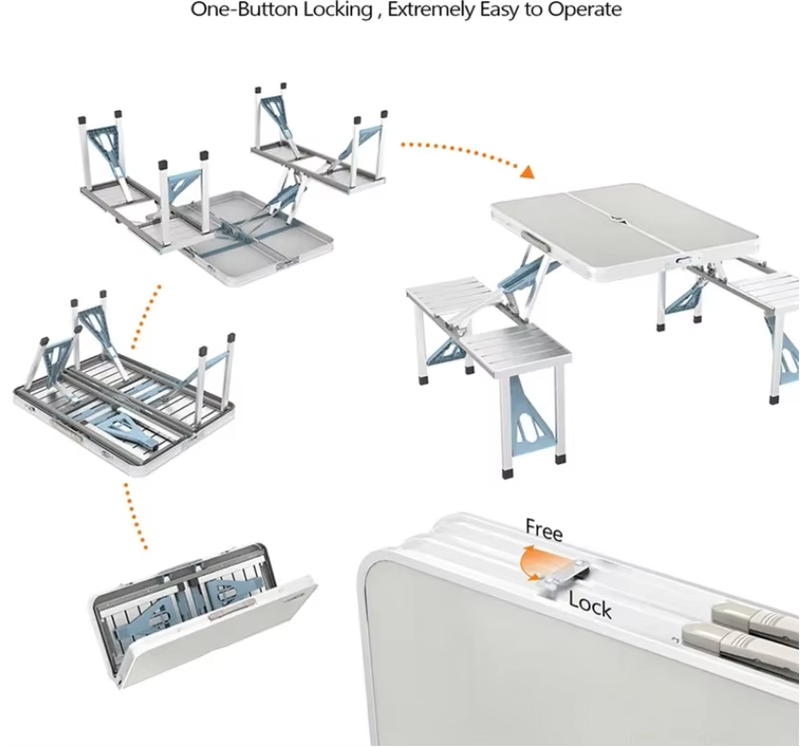 One-Button Locking , Extremely Easy to Operate

Free

Lock