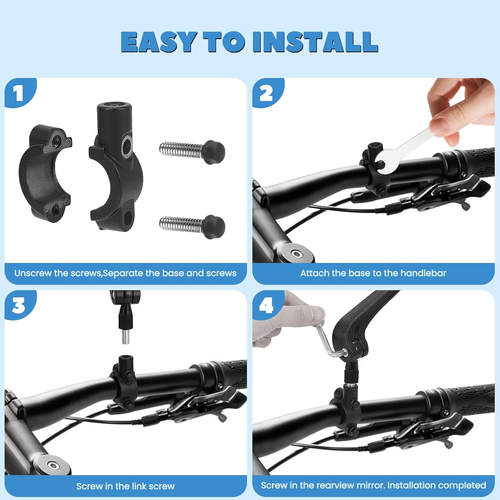 EASY TO INSTALL

1

Unscrew the screws,Separate the base and screws

2

Attach the base to the handlebar

3

Screw in the link screw

4

Screw in the rearview mirror. Installation completed