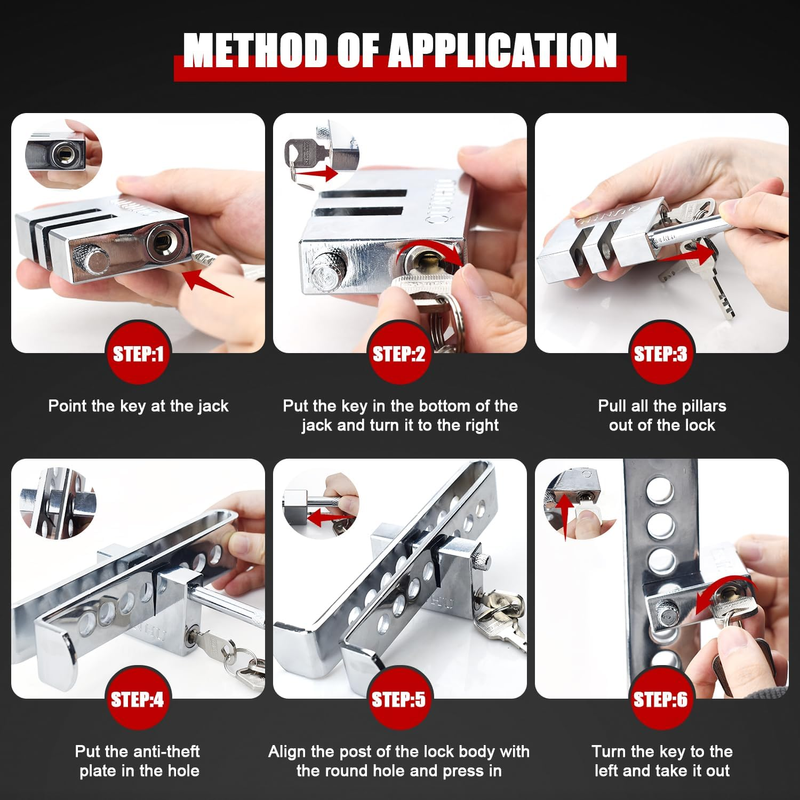 METHOD OF APPLICATION

STEP:1

Point the key at the jack

STEP:2

Put the key in the bottom of the jack and turn it to the right

STEP:3

Pull all the pillars out of the lock

STEP:4

Put the anti-theft plate in the hole

STEP:5

Align the post of the lock body with the round hole and press in

STEP:6

Turn the key to the left and take it out