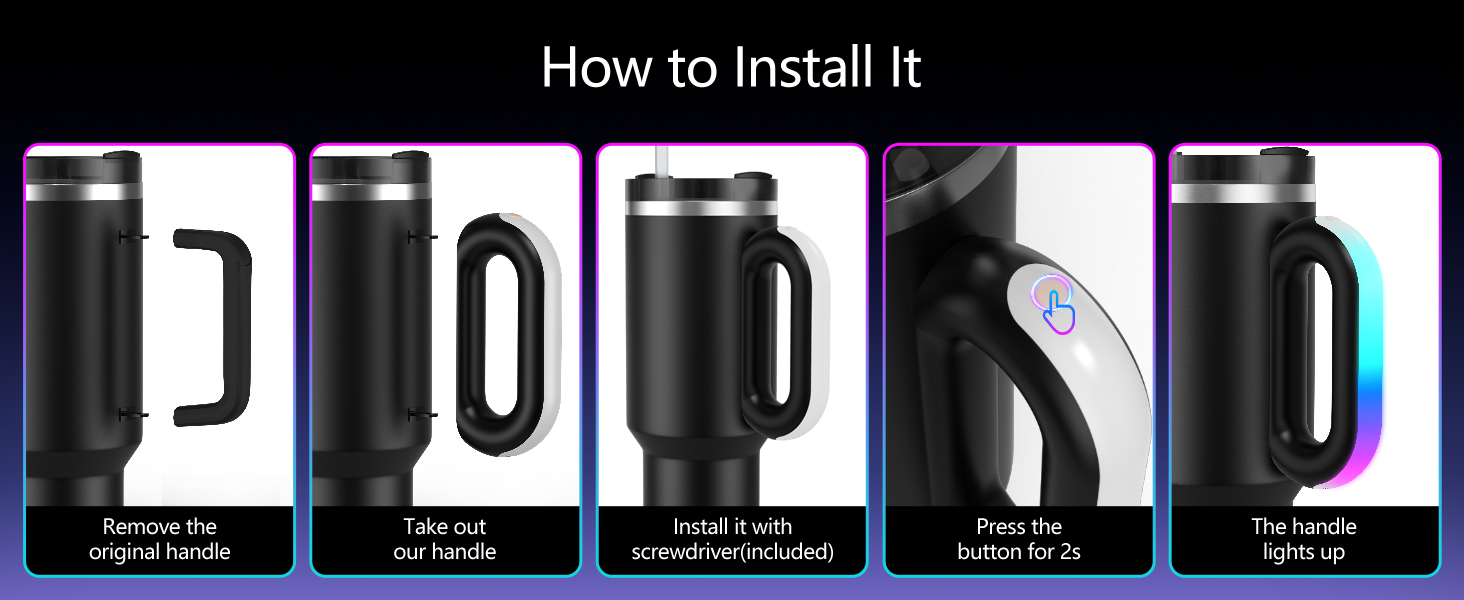 How to Install It

Remove the original handle

Take out our handle

Install it with screwdriver(included)

Press the button for 2s

The handle lights up